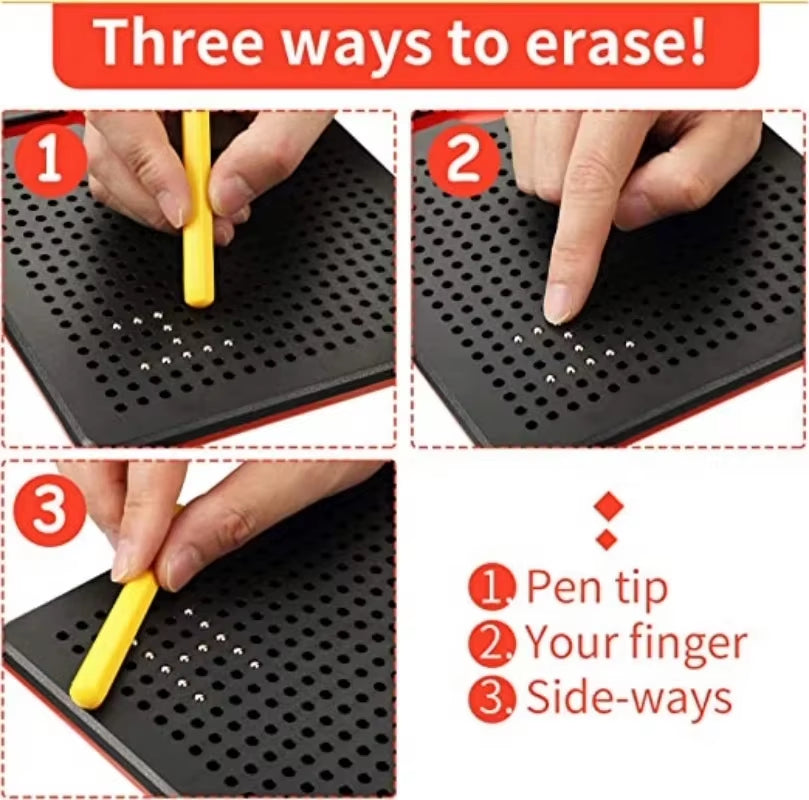 Three ways to erase!

1

2

3

1. Pen tip
2. Your finger
3. Side-ways